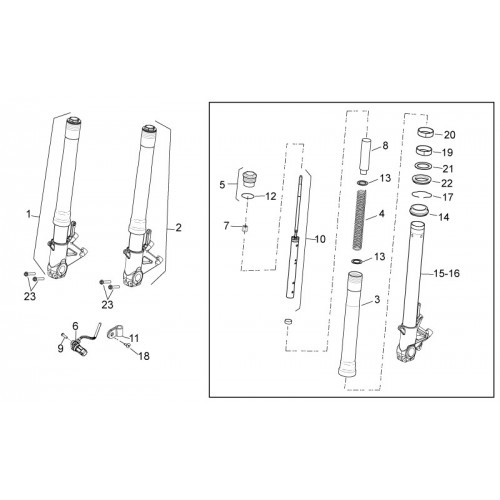 1
2
23
23
6
9
11
18
5
12
7
10
8
13
4
13
3
20
19
21
22
17
14
15-16